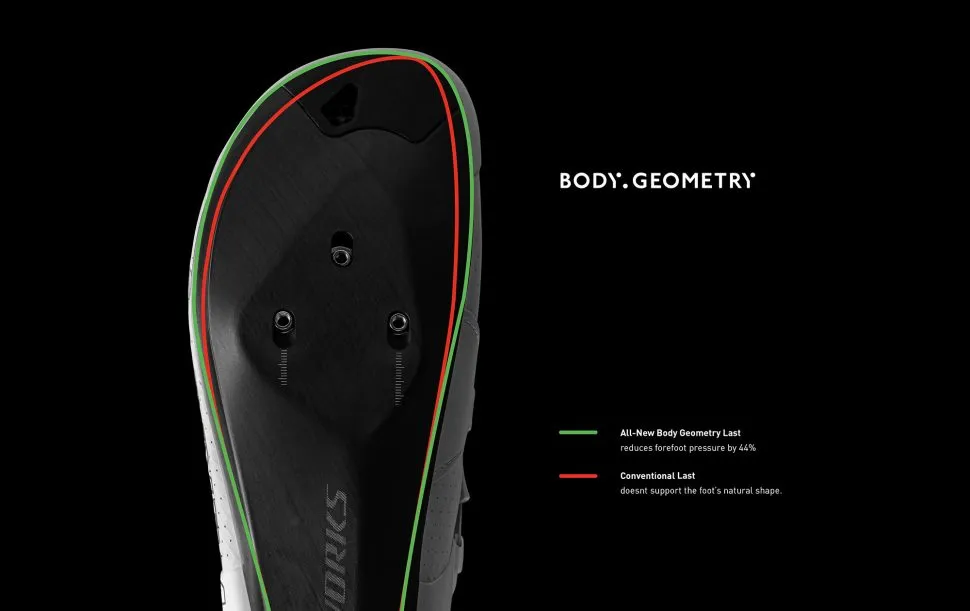 BODY. GEOMETRY

All-New Body Geometry Last
reduces forefoot pressure by 44%

Conventional Last
doesnt support the foot's natural shape.

WORKS